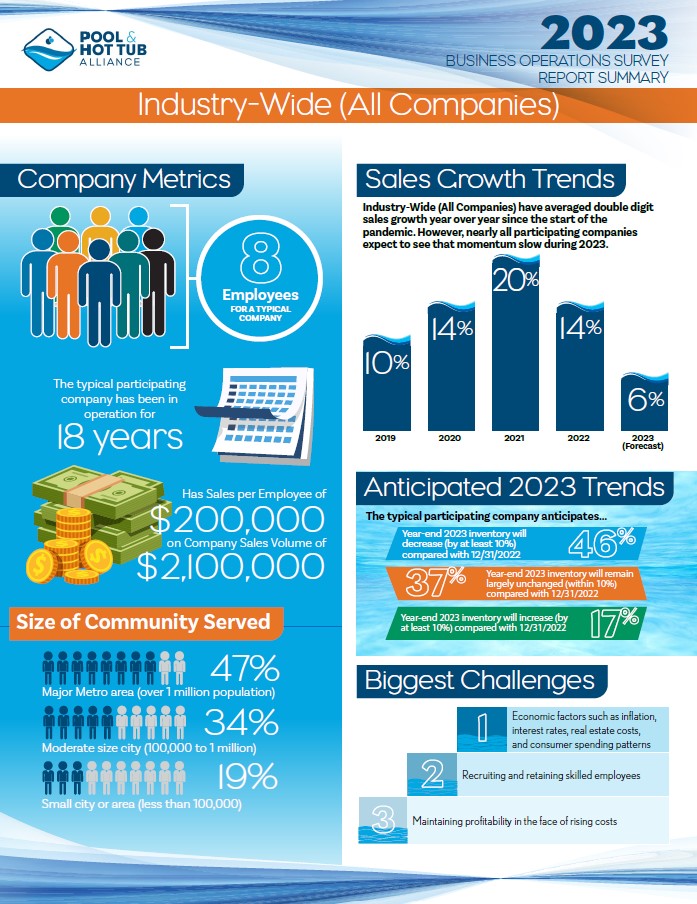 POOL & HOT TUB ALLIANCE

2023
BUSINESS OPERATIONS SURVEY
REPORT SUMMARY

Industry-Wide (All Companies)

Company Metrics

8
Employees
FOR A TYPICAL COMPANY

The typical participating company has been in operation for
18 years

Has Sales per Employee of
$200,000
on Company Sales Volume of
$2,100,000

Size of Community Served

47%
Major Metro area (over 1 million population)

34%
Moderate size city (100,000 to 1 million)

19%
Small city or area (less than 100,000)

Sales Growth Trends

Industry-Wide (All Companies) have averaged double digit sales growth year over year since the start of the pandemic. However, nearly all participating companies expect to see that momentum slow during 2023.

10%
2019
14%
2020
20%
2021
14%
2022
6%
2023 (Forecast)

Anticipated 2023 Trends

The typical participating company anticipates...

Year-end 2023 inventory will decrease (by at least 10%) compared with 12/31/2022
46%

37%
Year-end 2023 inventory will remain largely unchanged (within 10%) compared with 12/31/2022

Year-end 2023 inventory will increase (by at least 10%) compared with 12/31/2022
17%

Biggest Challenges

1
Economic factors such as inflation, interest rates, real estate costs, and consumer spending patterns

2
Recruiting and retaining skilled employees

3
Maintaining profitability in the face of rising costs